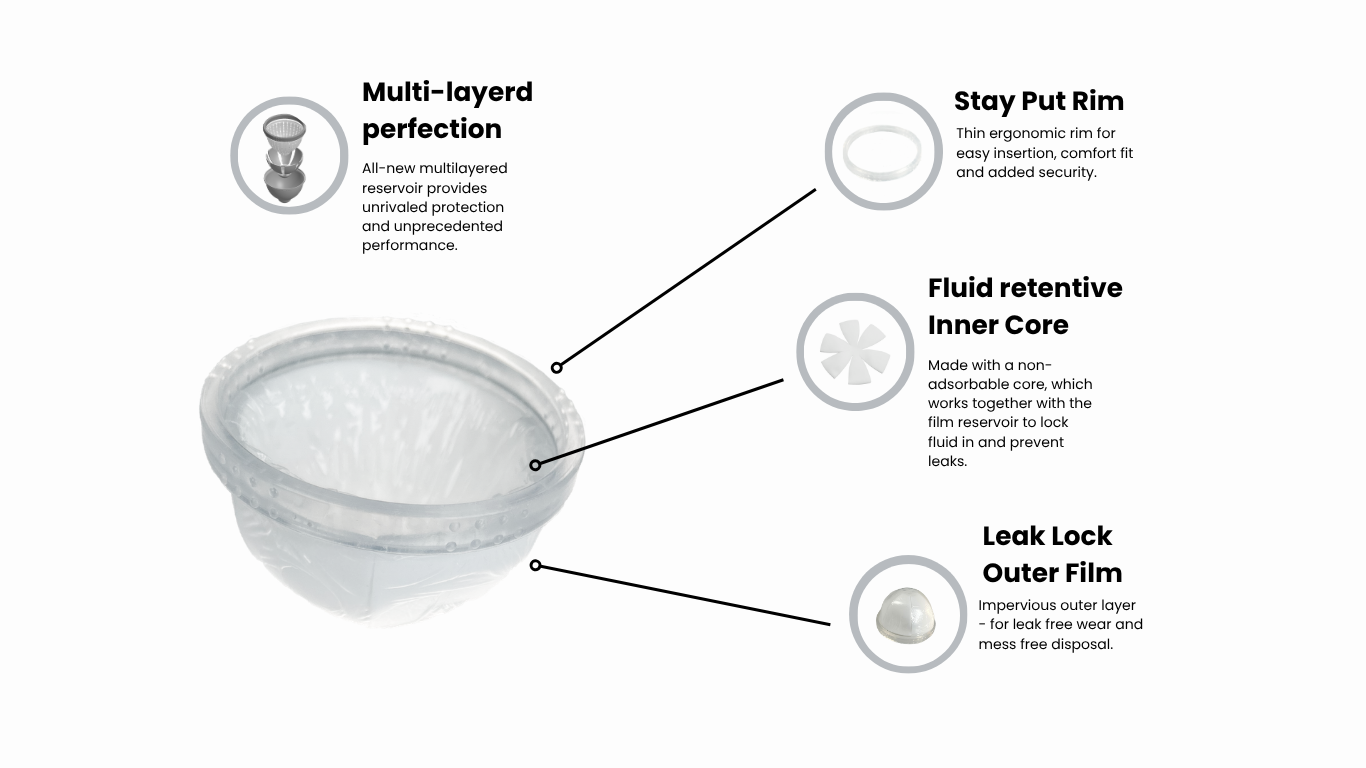 Multi-layerd perfection

All-new multilayered reservoir provides unrivaled protection and unprecedented performance.

Stay Put Rim

Thin ergonomic rim for easy insertion, comfort fit and added security.

Fluid retentive Inner Core

Made with a non-adsorbable core, which works together with the film reservoir to lock fluid in and prevent leaks.

Leak Lock Outer Film

Impervious outer layer - for leak free wear and mess free disposal.